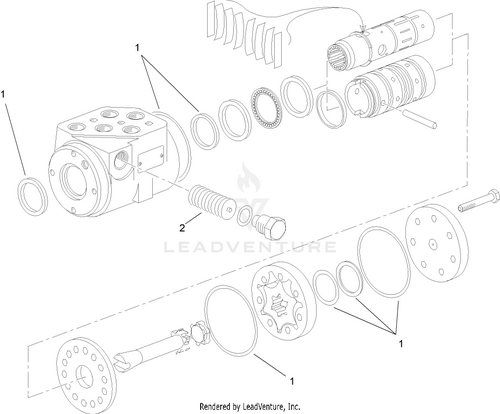 1

1

2

LEADVENTURE

1

1

Rendered by LeadVenture, Inc.